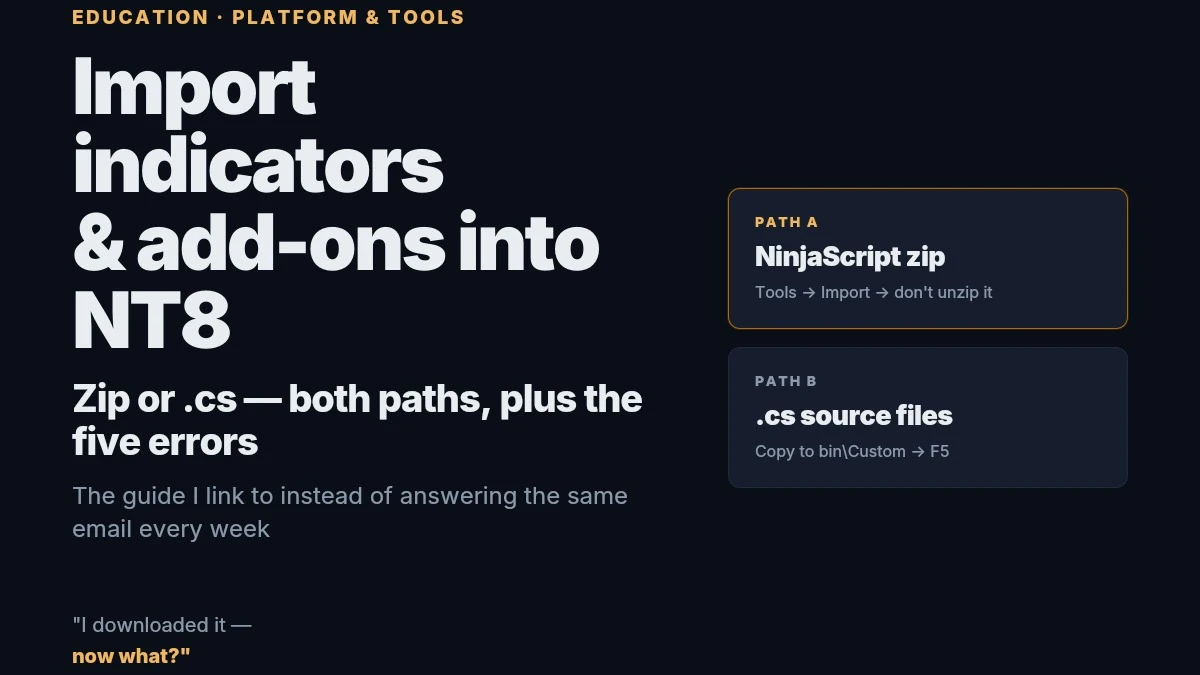 EDUCATION · PLATFORM & TOOLS

Import indicators & add-ons into NT8

Zip or .cs — both paths, plus the five errors

The guide I link to instead of answering the same email every week

"I downloaded it — now what?"

PATH A

NinjaScript zip

Tools → Import → don't unzip it

PATH B

.cs source files

Copy to bin\Custom → F5